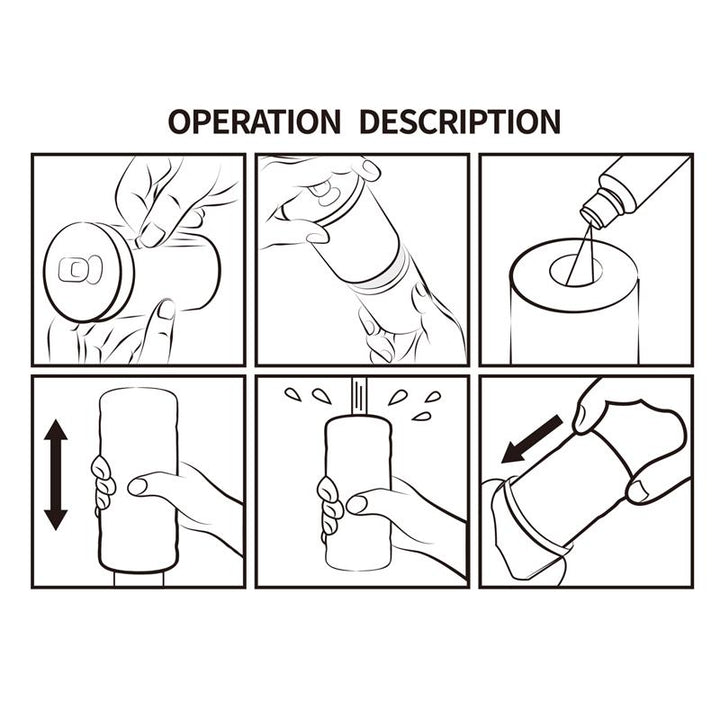 OPERATION DESCRIPTION