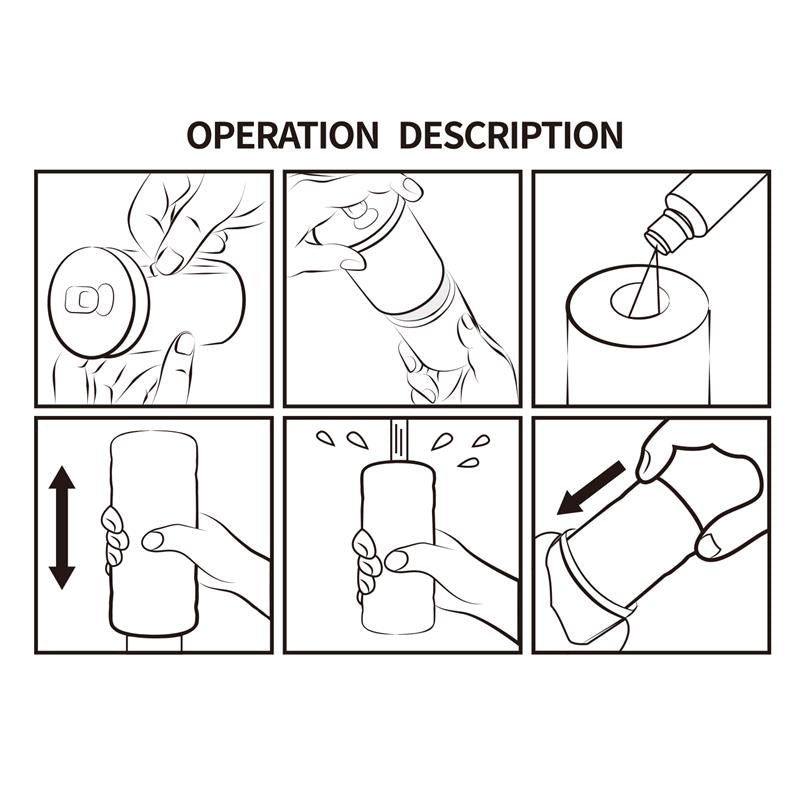 OPERATION DESCRIPTION