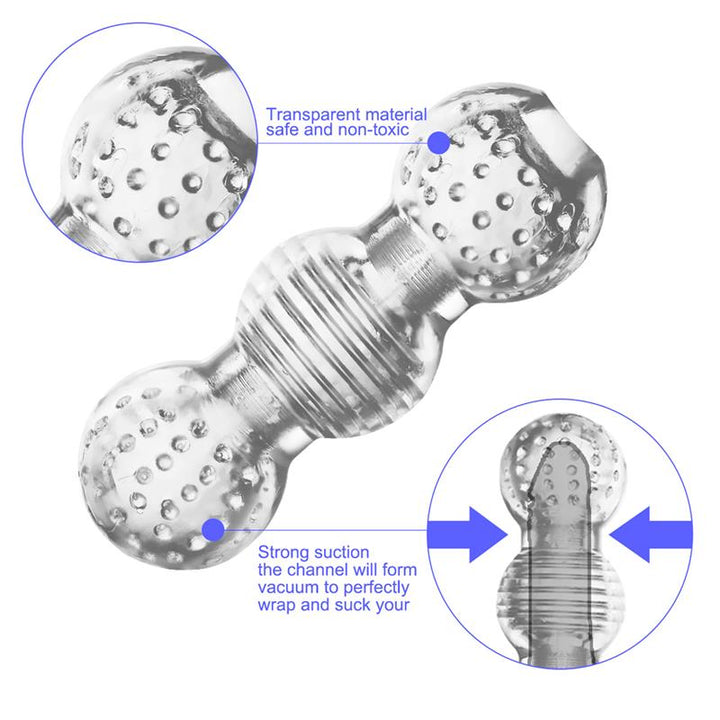 Transparent material
safe and non-toxic

Strong suction
the channel will form
vacuum to perfectly
wrap and suck your