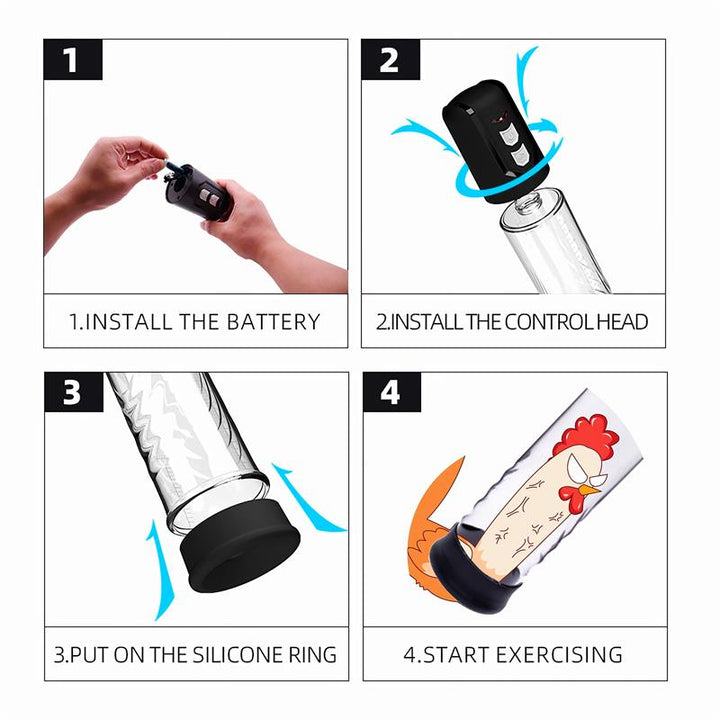 1

1.INSTALL THE BATTERY

2

2.INSTALL THE CONTROL HEAD

3

3.PUT ON THE SILICONE RING

4

4.START EXERCISING